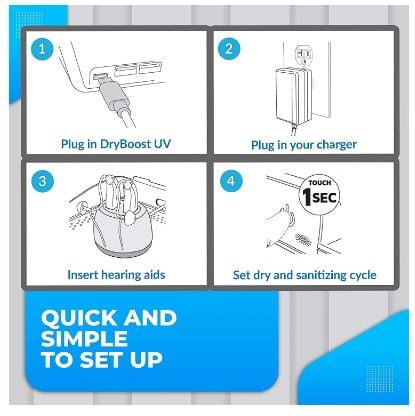 1

Plug in DryBoost UV

2

Plug in your charger

3

Insert hearing aids

4

TOUCH 1SEC

Set dry and sanitizing cycle

QUICK AND SIMPLE TO SET UP