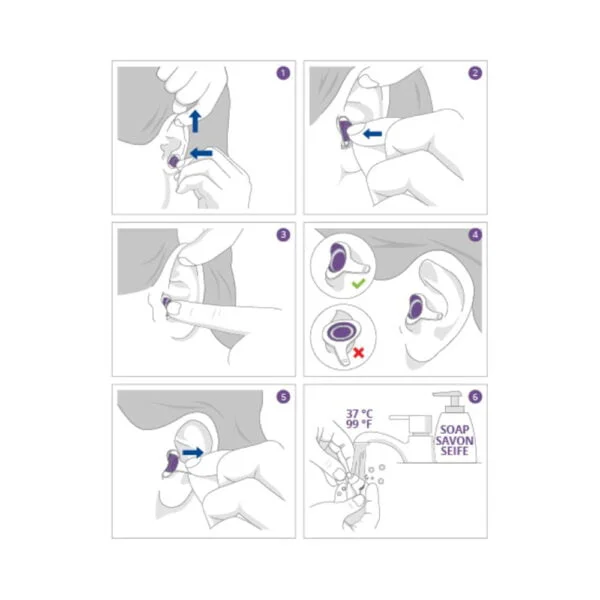 1

2

3

4

5

6

37 °C
99 °F

SOAP
SAVON
SEIFE